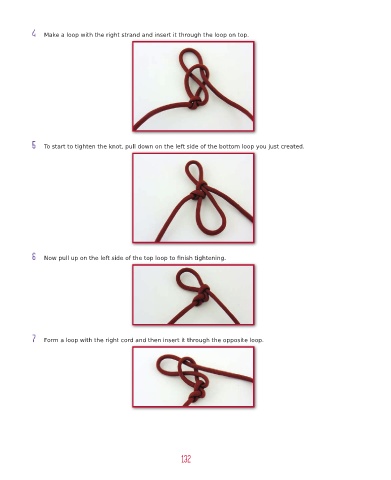 4 Make a loop with the right strand and insert it through the loop on top.

5 To start to tighten the knot, pull down on the left side of the bottom loop you just created.

6 Now pull up on the left side of the top loop to finish tightening.

7 Form a loop with the right cord and then insert it through the opposite loop.

132