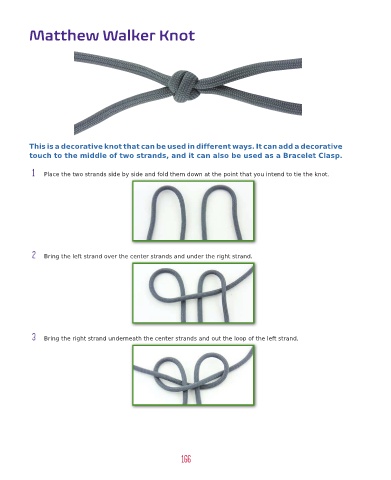 Matthew Walker Knot

This is a decorative knot that can be used in different ways. It can add a decorative touch to the middle of two strands, and it can also be used as a Bracelet Clasp.

1 Place the two strands side by side and fold them down at the point that you intend to tie the knot.

2 Bring the left strand over the center strands and under the right strand.

3 Bring the right strand underneath the center strands and out the loop of the left strand.

166