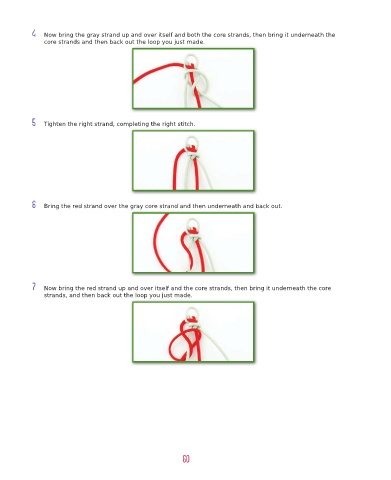 4 Now bring the gray strand up and over itself and both the core strands, then bring it underneath the core strands and then back out the loop you just made.

5 Tighten the right strand, completing the right stitch.

6 Bring the red strand over the gray core strand and then underneath and back out.

7 Now bring the red strand up and over itself and the core strands, then bring it underneath the core strands, and then back out the loop you just made.

60