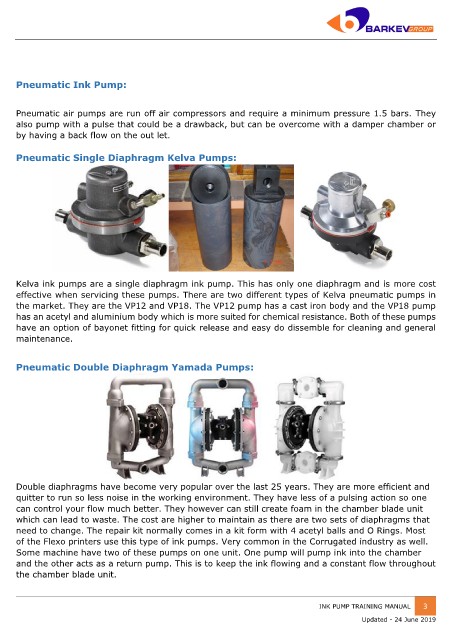 BARKEV GROUP

Pneumatic Ink Pump:

Pneumatic air pumps are run off air compressors and require a minimum pressure 1.5 bars. They also pump with a pulse that could be a drawback, but can be overcome with a damper chamber or by having a back flow on the out let.

Pneumatic Single Diaphragm Kelva Pumps:

Kelva ink pumps are a single diaphragm ink pump. This has only one diaphragm and is more cost effective when servicing these pumps. There are two different types of Kelva pneumatic pumps in the market. They are the VP12 and VP18. The VP12 pump has a cast iron body and the VP18 pump has an acetyl and aluminium body which is more suited for chemical resistance. Both of these pumps have an option of bayonet fitting for quick release and easy do dissemble for cleaning and general maintenance.

Pneumatic Double Diaphragm Yamada Pumps:

Double diaphragms have become very popular over the last 25 years. They are more efficient and quitter to run so less noise in the working environment. They have less of a pulsing action so one can control your flow much better. They however can still create foam in the chamber blade unit which can lead to waste. The cost are higher to maintain as there are two sets of diaphragms that need to change. The repair kit normally comes in a kit form with 4 acetyl balls and O Rings. Most of the Flexo printers use this type of ink pumps. Very common in the Corrugated industry as well. Some machine have two of these pumps on one unit. One pump will pump ink into the chamber and the other acts as a return pump. This is to keep the ink flowing and a constant flow throughout the chamber blade unit.

INK PUMP TRAINING MANUAL 3

Updated - 24 June 2019