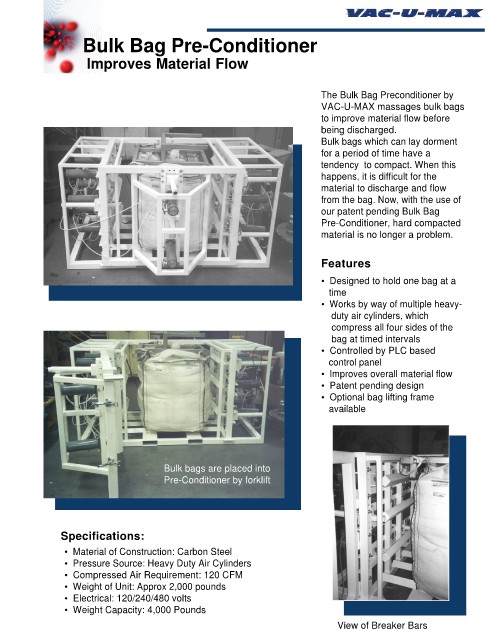 VAC-U-MAX

Bulk Bag Pre-Conditioner
Improves Material Flow

The Bulk Bag Preconditioner by VAC-U-MAX massages bulk bags to improve material flow before being discharged.
Bulk bags which can lay dorment for a period of time have a tendency to compact. When this happens, it is difficult for the material to discharge and flow from the bag. Now, with the use of our patent pending Bulk Bag Pre-Conditioner, hard compacted material is no longer a problem.

Features
• Designed to hold one bag at a time
• Works by way of multiple heavy-duty air cylinders, which compress all four sides of the bag at timed intervals
• Controlled by PLC based control panel
• Improves overall material flow
• Patent pending design
• Optional bag lifting frame available

Bulk bags are placed into Pre-Conditioner by forklift

Specifications:
• Material of Construction: Carbon Steel
• Pressure Source: Heavy Duty Air Cylinders
• Compressed Air Requirement: 120 CFM
• Weight of Unit: Approx 2,000 pounds
• Electrical: 120/240/480 volts
• Weight Capacity: 4,000 Pounds

View of Breaker Bars