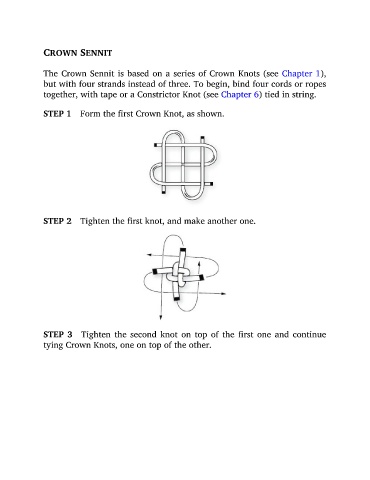 CROWN SENNIT

The Crown Sennit is based on a series of Crown Knots (see Chapter 1), but with four strands instead of three. To begin, bind four cords or ropes together, with tape or a Constrictor Knot (see Chapter 6) tied in string.

STEP 1 Form the first Crown Knot, as shown.

STEP 2 Tighten the first knot, and make another one.

STEP 3 Tighten the second knot on top of the first one and continue tying Crown Knots, one on top of the other.