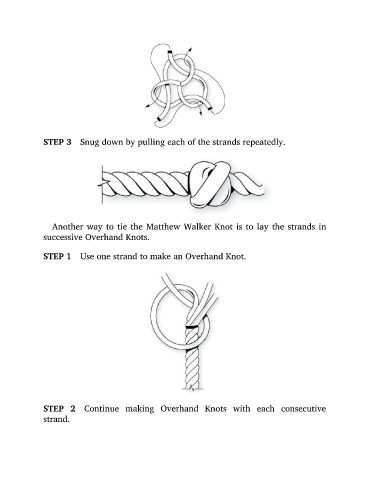 STEP 3 Snug down by pulling each of the strands repeatedly.

Another way to tie the Matthew Walker Knot is to lay the strands in successive Overhand Knots.

STEP 1 Use one strand to make an Overhand Knot.

STEP 2 Continue making Overhand Knots with each consecutive strand.