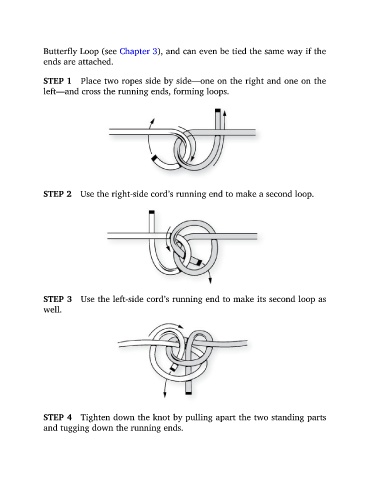 Butterfly Loop (see Chapter 3), and can even be tied the same way if the ends are attached.

STEP 1 Place two ropes side by side—one on the right and one on the left—and cross the running ends, forming loops.

STEP 2 Use the right-side cord's running end to make a second loop.

STEP 3 Use the left-side cord's running end to make its second loop as well.

STEP 4 Tighten down the knot by pulling apart the two standing parts and tugging down the running ends.