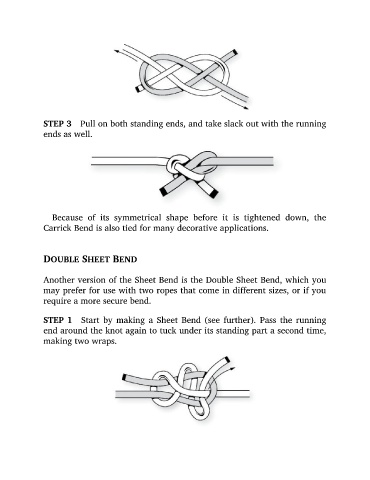 STEP 3 Pull on both standing ends, and take slack out with the running ends as well.

Because of its symmetrical shape before it is tightened down, the Carrick Bend is also tied for many decorative applications.

DOUBLE SHEET BEND

Another version of the Sheet Bend is the Double Sheet Bend, which you may prefer for use with two ropes that come in different sizes, or if you require a more secure bend.

STEP 1 Start by making a Sheet Bend (see further). Pass the running end around the knot again to tuck under its standing part a second time, making two wraps.