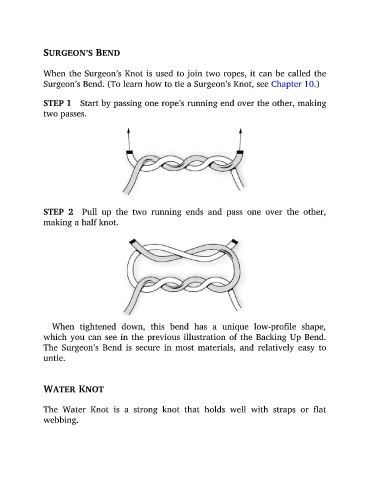 SURGEON'S BEND

When the Surgeon's Knot is used to join two ropes, it can be called the Surgeon's Bend. (To learn how to tie a Surgeon's Knot, see Chapter 10.)

STEP 1 Start by passing one rope's running end over the other, making two passes.

STEP 2 Pull up the two running ends and pass one over the other, making a half knot.

When tightened down, this bend has a unique low-profile shape, which you can see in the previous illustration of the Backing Up Bend. The Surgeon's Bend is secure in most materials, and relatively easy to untie.

WATER KNOT

The Water Knot is a strong knot that holds well with straps or flat webbing.