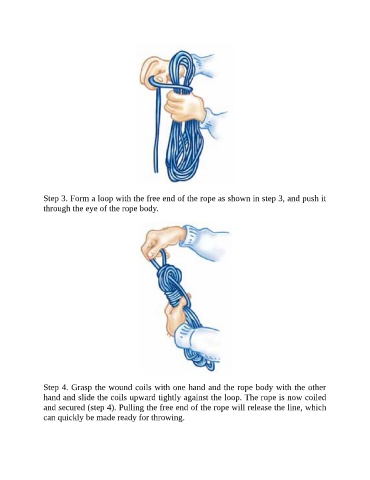 Step 3. Form a loop with the free end of the rope as shown in step 3, and push it through the eye of the rope body.

Step 4. Grasp the wound coils with one hand and the rope body with the other hand and slide the coils upward tightly against the loop. The rope is now coiled and secured (step 4). Pulling the free end of the rope will release the line, which can quickly be made ready for throwing.