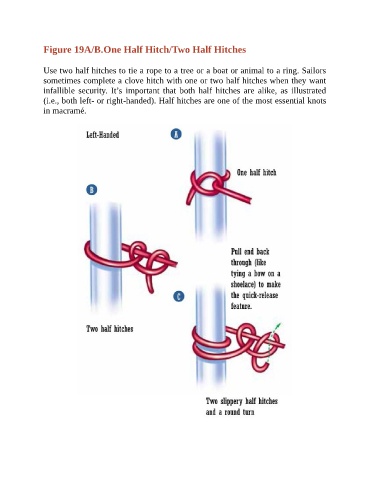 Figure 19A/B.One Half Hitch/Two Half Hitches

Use two half hitches to tie a rope to a tree or a boat or animal to a ring. Sailors sometimes complete a clove hitch with one or two half hitches when they want infallible security. It's important that both half hitches are alike, as illustrated (i.e., both left- or right-handed). Half hitches are one of the most essential knots in macramé.

Left-Handed

A

One half hitch

B

Two half hitches

Pull end back through (like tying a bow on a shoelace) to make the quick-release feature.

C

Two slippery half hitches and a round turn