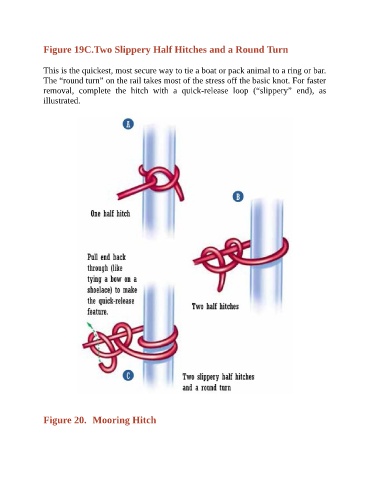 Figure 19C.Two Slippery Half Hitches and a Round Turn

This is the quickest, most secure way to tie a boat or pack animal to a ring or bar. The "round turn" on the rail takes most of the stress off the basic knot. For faster removal, complete the hitch with a quick-release loop ("slippery" end), as illustrated.

A

One half hitch

B

Pull end back through (like tying a bow on a shoelace) to make the quick-release feature.

Two half hitches

C

Two slippery half hitches and a round turn

Figure 20. Mooring Hitch