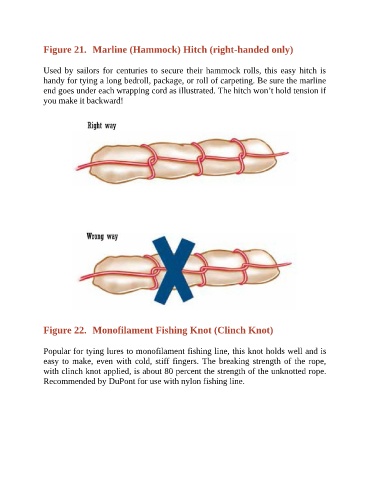 Figure 21. Marline (Hammock) Hitch (right-handed only)

Used by sailors for centuries to secure their hammock rolls, this easy hitch is handy for tying a long bedroll, package, or roll of carpeting. Be sure the marline end goes under each wrapping cord as illustrated. The hitch won't hold tension if you make it backward!

Right way

Wrong way

Figure 22. Monofilament Fishing Knot (Clinch Knot)

Popular for tying lures to monofilament fishing line, this knot holds well and is easy to make, even with cold, stiff fingers. The breaking strength of the rope, with clinch knot applied, is about 80 percent the strength of the unknotted rope. Recommended by DuPont for use with nylon fishing line.