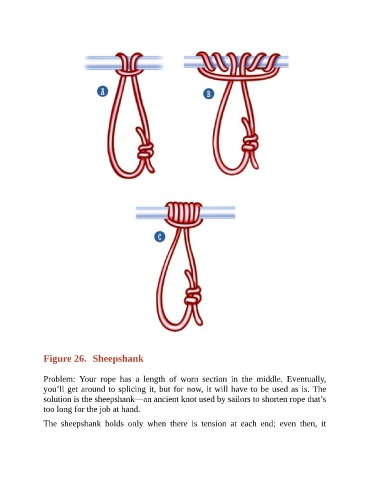 A

B

C

Figure 26. Sheepshank

Problem: Your rope has a length of worn section in the middle. Eventually, you'll get around to splicing it, but for now, it will have to be used as is. The solution is the sheepshank—an ancient knot used by sailors to shorten rope that's too long for the job at hand.

The sheepshank holds only when there is tension at each end; even then, it