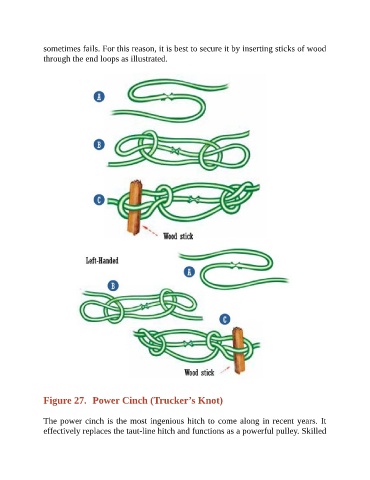 sometimes fails. For this reason, it is best to secure it by inserting sticks of wood through the end loops as illustrated.

A

B

C

Wood stick

Left-Handed

A

B

C

Wood stick

Figure 27. Power Cinch (Trucker's Knot)

The power cinch is the most ingenious hitch to come along in recent years. It effectively replaces the taut-line hitch and functions as a powerful pulley. Skilled