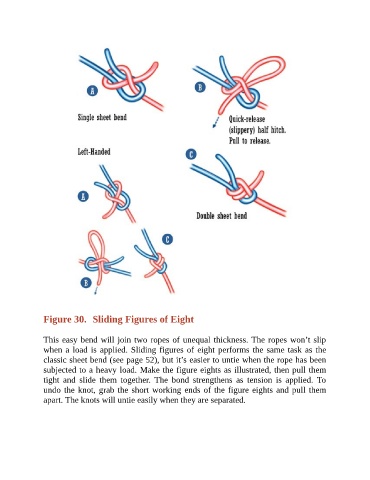 A

Single sheet bend

B

Quick-release (slippery) half hitch. Pull to release.

Left-Handed

C

A

Double sheet bend

C

B

Figure 30. Sliding Figures of Eight

This easy bend will join two ropes of unequal thickness. The ropes won't slip when a load is applied. Sliding figures of eight performs the same task as the classic sheet bend (see page 52), but it's easier to untie when the rope has been subjected to a heavy load. Make the figure eights as illustrated, then pull them tight and slide them together. The bond strengthens as tension is applied. To undo the knot, grab the short working ends of the figure eights and pull them apart. The knots will untie easily when they are separated.