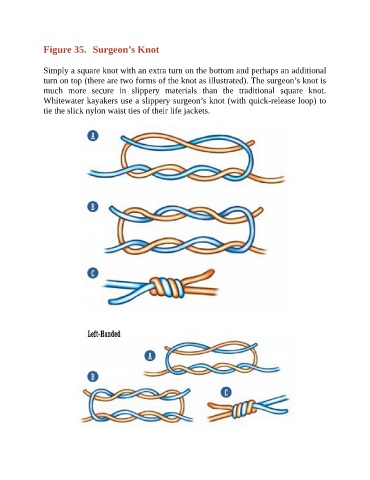 Figure 35. Surgeon's Knot

Simply a square knot with an extra turn on the bottom and perhaps an additional turn on top (there are two forms of the knot as illustrated). The surgeon's knot is much more secure in slippery materials than the traditional square knot. Whitewater kayakers use a slippery surgeon's knot (with quick-release loop) to tie the slick nylon waist ties of their life jackets.

A

B

C

Left-Handed

A

B

C