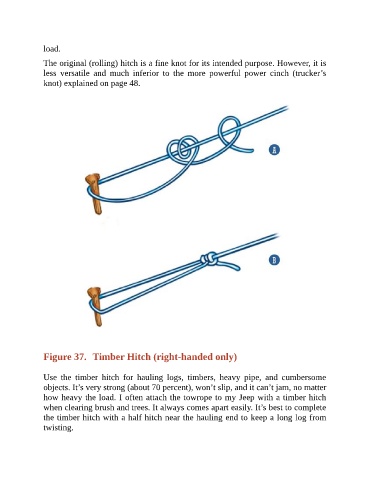 load.

The original (rolling) hitch is a fine knot for its intended purpose. However, it is less versatile and much inferior to the more powerful power cinch (trucker's knot) explained on page 48.

A

B

Figure 37. Timber Hitch (right-handed only)

Use the timber hitch for hauling logs, timbers, heavy pipe, and cumbersome objects. It's very strong (about 70 percent), won't slip, and it can't jam, no matter how heavy the load. I often attach the towrope to my Jeep with a timber hitch when clearing brush and trees. It always comes apart easily. It's best to complete the timber hitch with a half hitch near the hauling end to keep a long log from twisting.