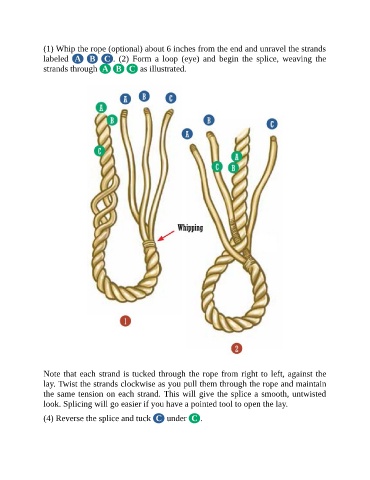 (1) Whip the rope (optional) about 6 inches from the end and unravel the strands labeled A B C. (2) Form a loop (eye) and begin the splice, weaving the strands through A B C as illustrated.

A B C
A
B
C
Whipping
1

A B C
A
C B
2

Note that each strand is tucked through the rope from right to left, against the lay. Twist the strands clockwise as you pull them through the rope and maintain the same tension on each strand. This will give the splice a smooth, untwisted look. Splicing will go easier if you have a pointed tool to open the lay.

(4) Reverse the splice and tuck C under C.