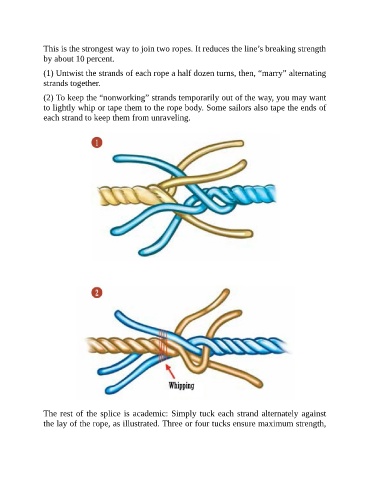 This is the strongest way to join two ropes. It reduces the line's breaking strength by about 10 percent.

(1) Untwist the strands of each rope a half dozen turns, then, "marry" alternating strands together.

(2) To keep the "nonworking" strands temporarily out of the way, you may want to lightly whip or tape them to the rope body. Some sailors also tape the ends of each strand to keep them from unraveling.

1

2

Whipping

The rest of the splice is academic: Simply tuck each strand alternately against the lay of the rope, as illustrated. Three or four tucks ensure maximum strength,