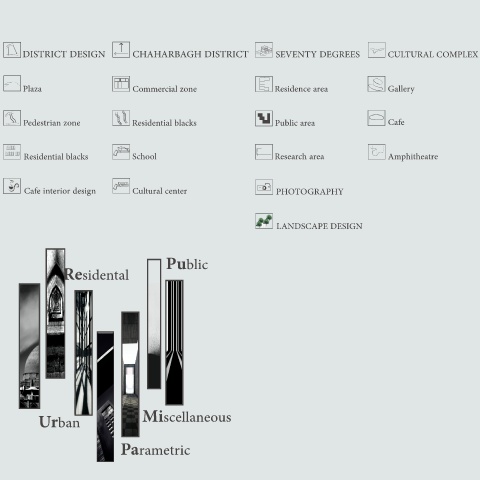 DISTRICT DESIGN

Plaza

Pedestrian zone

Residential blacks

Cafe interior design

CHAHARBAGH DISTRICT

Commercial zone

Residential blacks

School

Cultural center

SEVENTY DEGREES

Residence area

Public area

Research area

PHOTOGRAPHY

LANDSCAPE DESIGN

CULTURAL COMPLEX

Gallery

Cafe

Amphitheatre

Residental

Public

Urban

Miscellaneous

Parametric