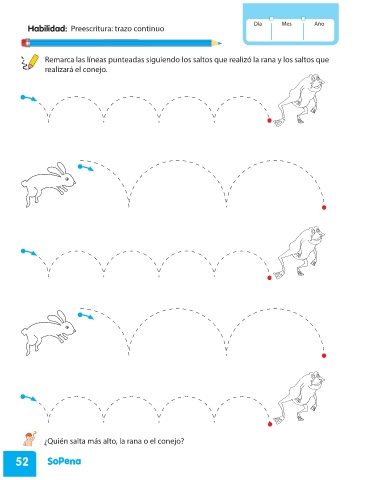 Habilidad: Preescritura: trazo continuo

Día Mes Año

Remarca las líneas punteadas siguiendo los saltos que realizó la rana y los saltos que realizará el conejo.

¿Quién salta más alto, la rana o el conejo?

52 SoPena