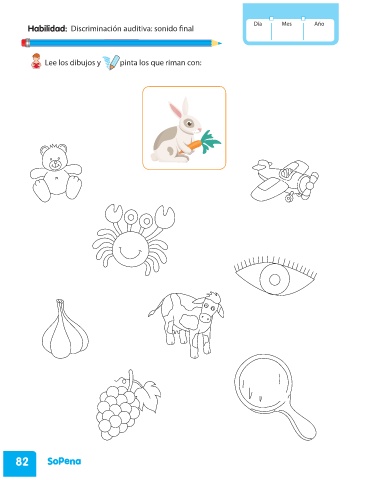 Habilidad: Discriminación auditiva: sonido final

Día Mes Año

Lee los dibujos y pinta los que riman con:

82 SoPena