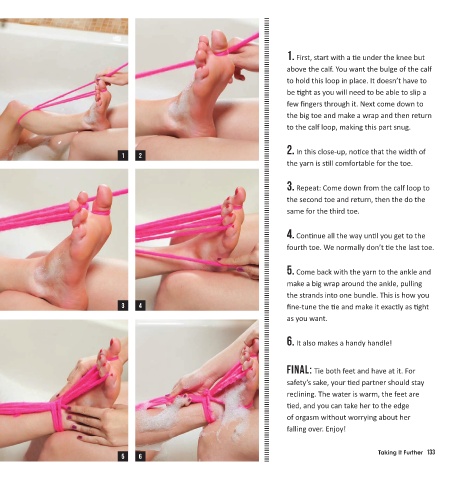 1

2

3

4

5

6

1. First, start with a tie under the knee but above the calf. You want the bulge of the calf to hold this loop in place. It doesn't have to be tight as you will need to be able to slip a few fingers through it. Next come down to the big toe and make a wrap and then return to the calf loop, making this part snug.

2. In this close-up, notice that the width of the yarn is still comfortable for the toe.

3. Repeat: Come down from the calf loop to the second toe and return, then the do the same for the third toe.

4. Continue all the way until you get to the fourth toe. We normally don't tie the last toe.

5. Come back with the yarn to the ankle and make a big wrap around the ankle, pulling the strands into one bundle. This is how you fine-tune the tie and make it exactly as tight as you want.

6. It also makes a handy handle!

FINAL: Tie both feet and have at it. For safety's sake, your tied partner should stay reclining. The water is warm, the feet are tied, and you can take her to the edge of orgasm without worrying about her falling over. Enjoy!

Taking It Further 133